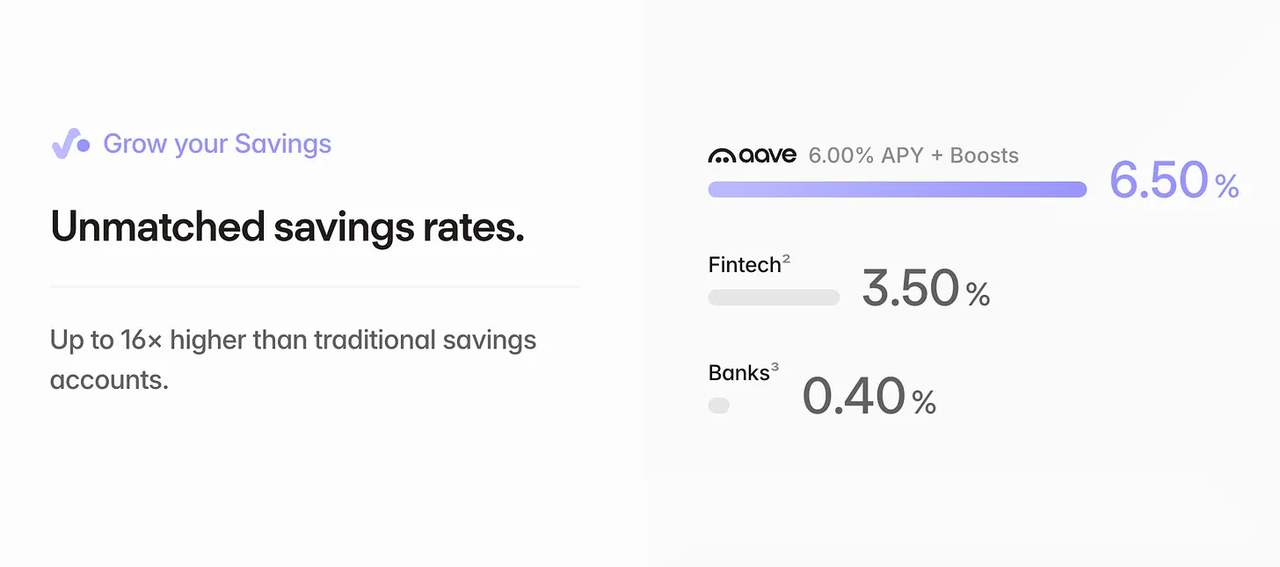 Grow your Savings

Unmatched savings rates.

Up to 16× higher than traditional savings accounts.

aave 6.00% APY + Boosts

6.50%

Fintech$^{2}$

3.50%

Banks$^{3}$

0.40%